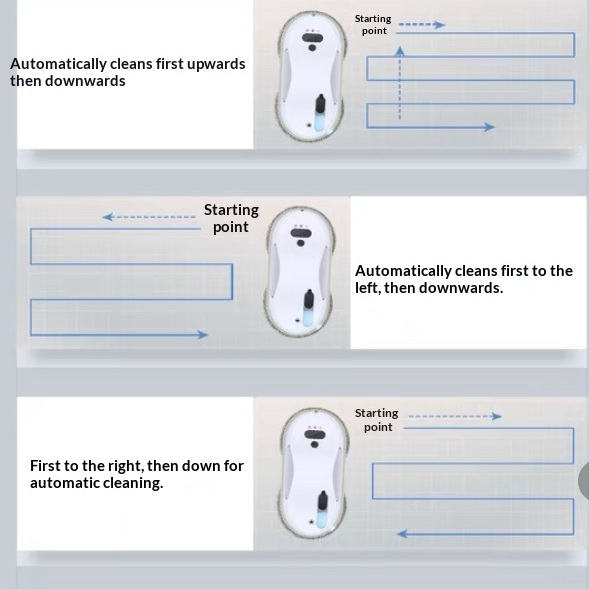 Automatically cleans first upwards then downwards

Starting point

Starting point

Automatically cleans first to the left, then downwards.

First to the right, then down for automatic cleaning.

Starting point