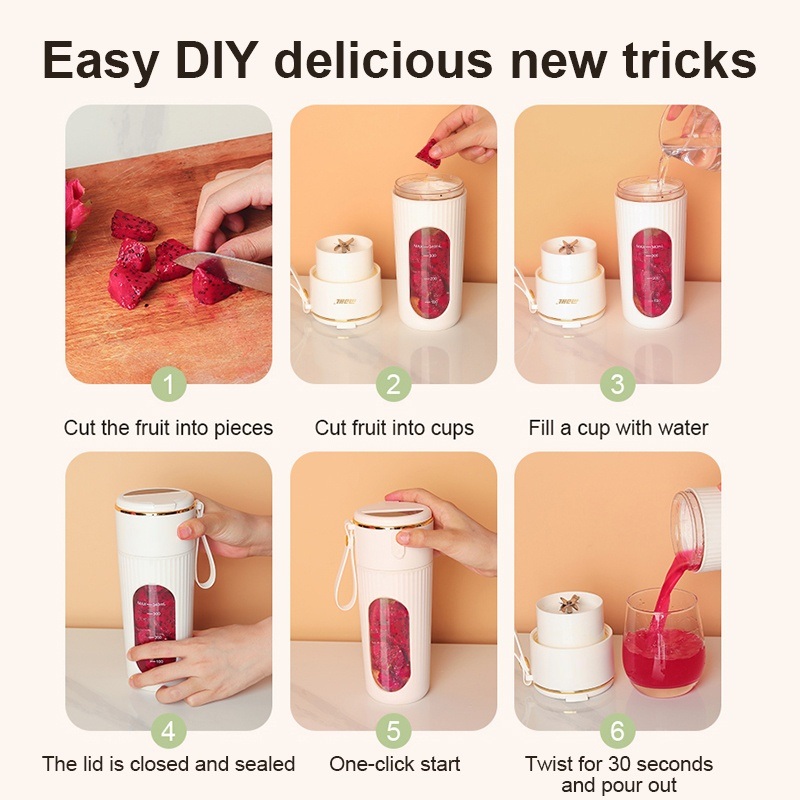 Easy DIY delicious new tricks

1
Cut the fruit into pieces

2
Cut fruit into cups

3
Fill a cup with water

4
The lid is closed and sealed

5
One-click start

6
Twist for 30 seconds and pour out